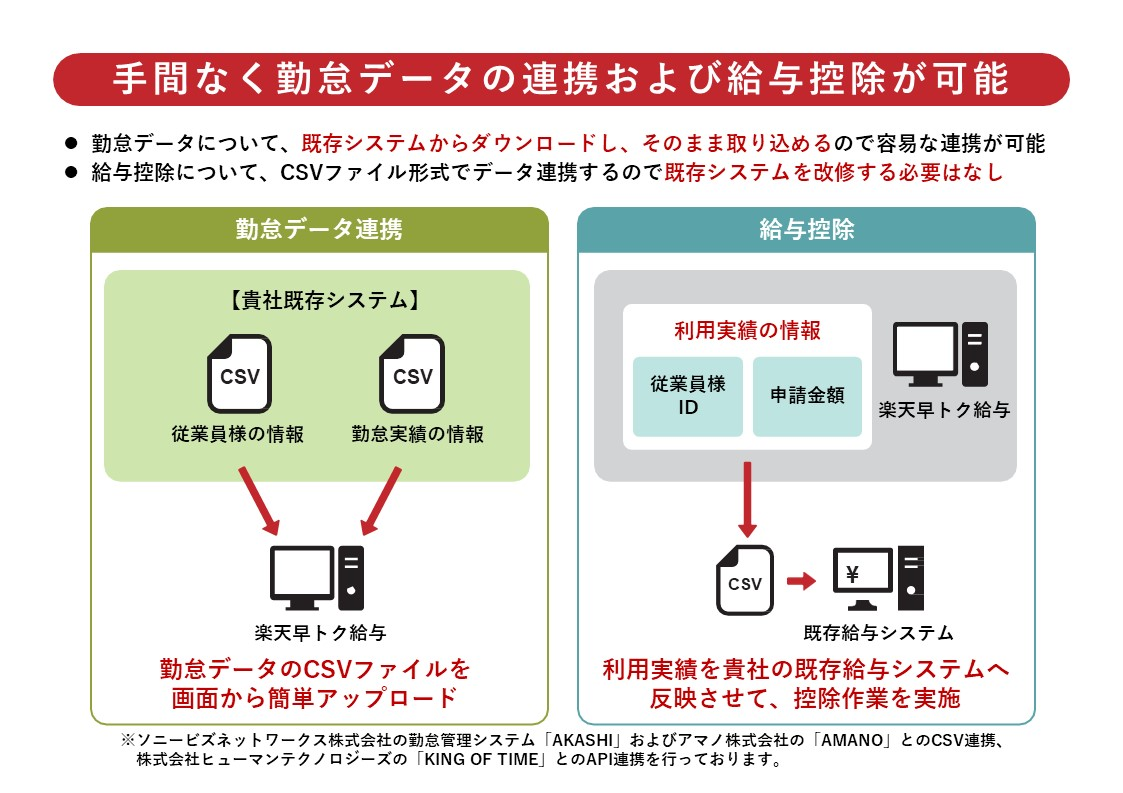 手間なく勤怠データの連携および給与控除が可能

● 勤怠データについて、既存システムからダウンロードし、そのまま取り込めるので容易な連携が可能
● 給与控除について、CSVファイル形式でデータ連携するので既存システムを改修する必要はなし

勤怠データ連携

【貴社既存システム】

CSV
従業員様の情報

CSV
勤怠実績の情報

楽天早トク給与

勤怠データのCSVファイルを画面から簡単アップロード

給与控除

利用実績の情報

従業員様ID

申請金額

楽天早トク給与

CSV

¥

既存給与システム

利用実績を貴社の既存給与システムへ反映させて、控除作業を実施

※ソニービズネットワークス株式会社の勤怠管理システム「AKASHI」およびアマノ株式会社の「AMANO」とのCSV連携、株式会社ヒューマンテクノロジーズの「KING OF TIME」とのAPI連携を行っております。